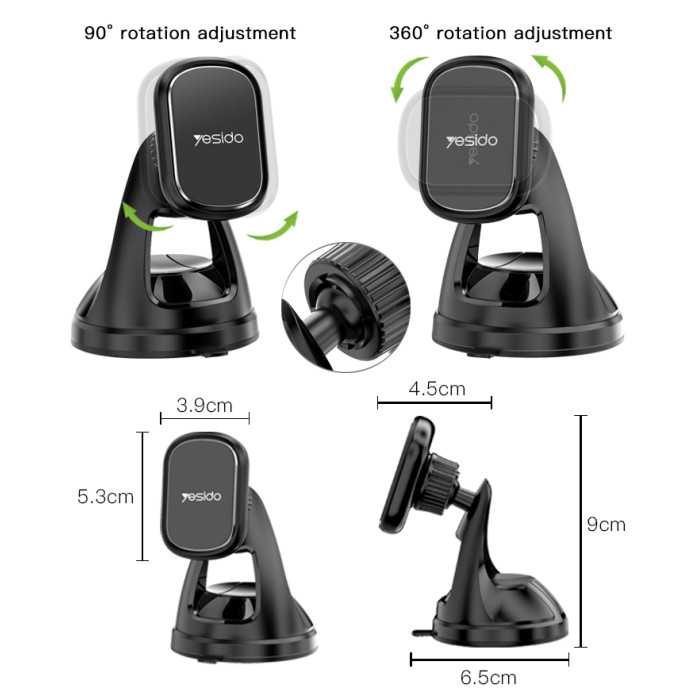 90° rotation adjustment

360° rotation adjustment

yesido

yesido

3.9cm

5.3cm

yesido

4.5cm

9cm

6.5cm